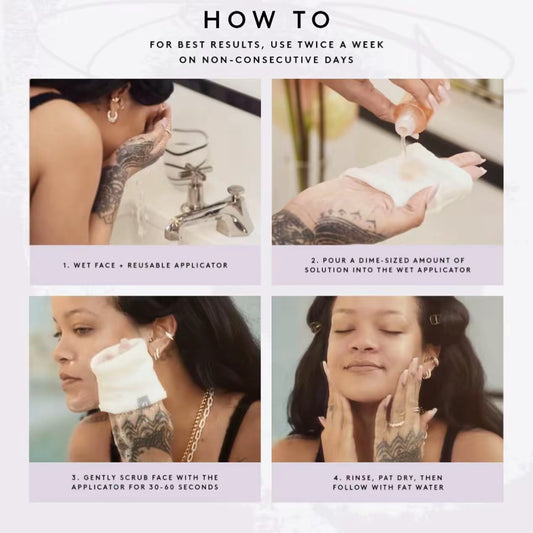 HOW TO

FOR BEST RESULTS, USE TWICE A WEEK ON NON-CONSECUTIVE DAYS

1. WET FACE + REUSABLE APPLICATOR

2. POUR A DIME-SIZED AMOUNT OF SOLUTION INTO THE WET APPLICATOR

3. GENTLY SCRUB FACE WITH THE APPLICATOR FOR 30-60 SECONDS

4. RINSE, PAT DRY, THEN FOLLOW WITH FAT WATER